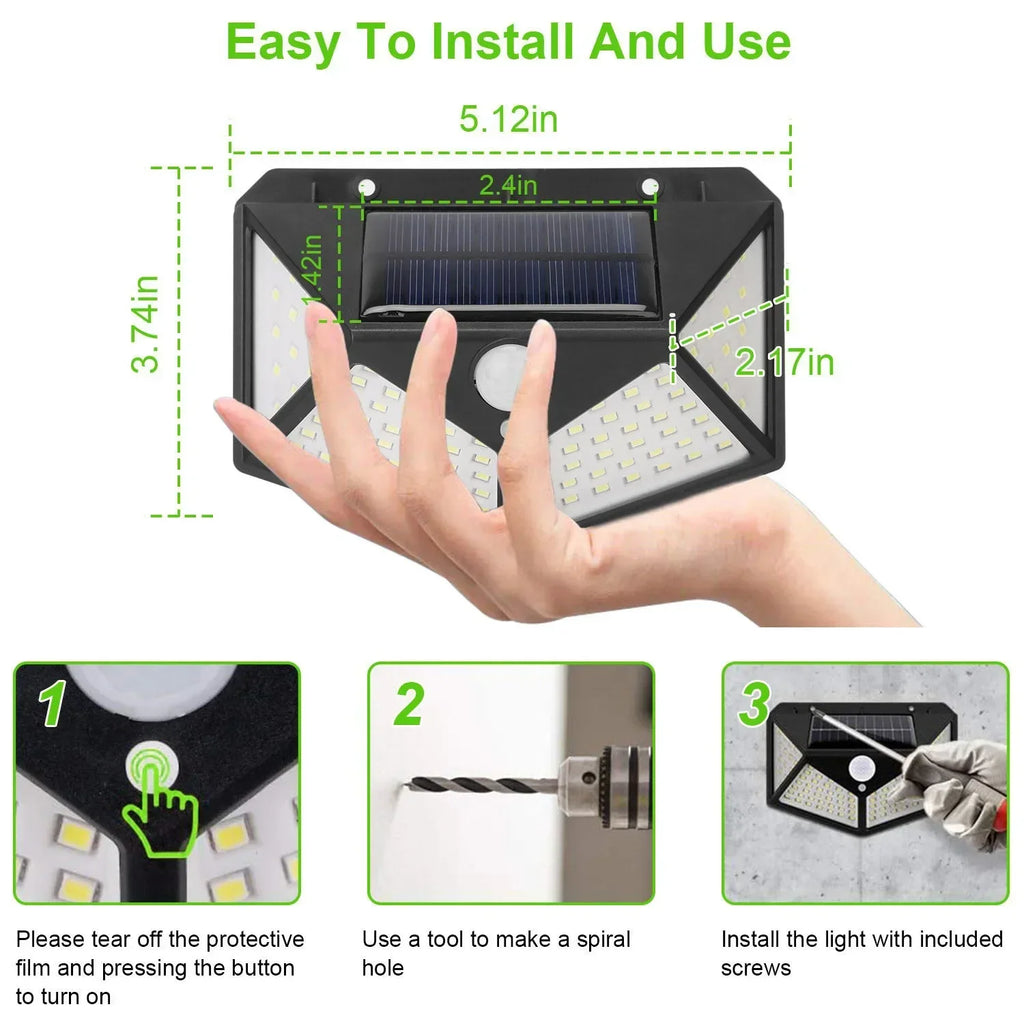 Easy To Install And Use

5.12in

2.4in

1.42in

3.74in

2.17in

1

2

3

Please tear off the protective film and pressing the button to turn on

Use a tool to make a spiral hole

Install the light with included screws